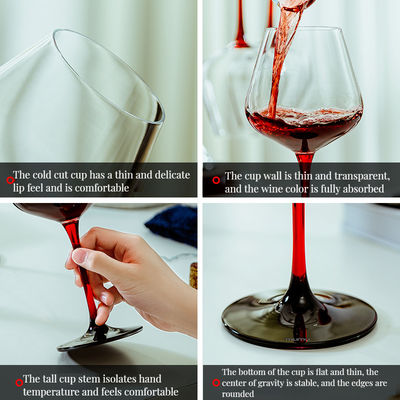 The cold cut cup has a thin and delicate lip feel and is comfortable

The cup wall is thin and transparent, and the wine color is fully absorbed

The tall cup stem isolates hand temperature and feels comfortable

The bottom of the cup is flat and thin, the center of gravity is stable, and the edges are rounded